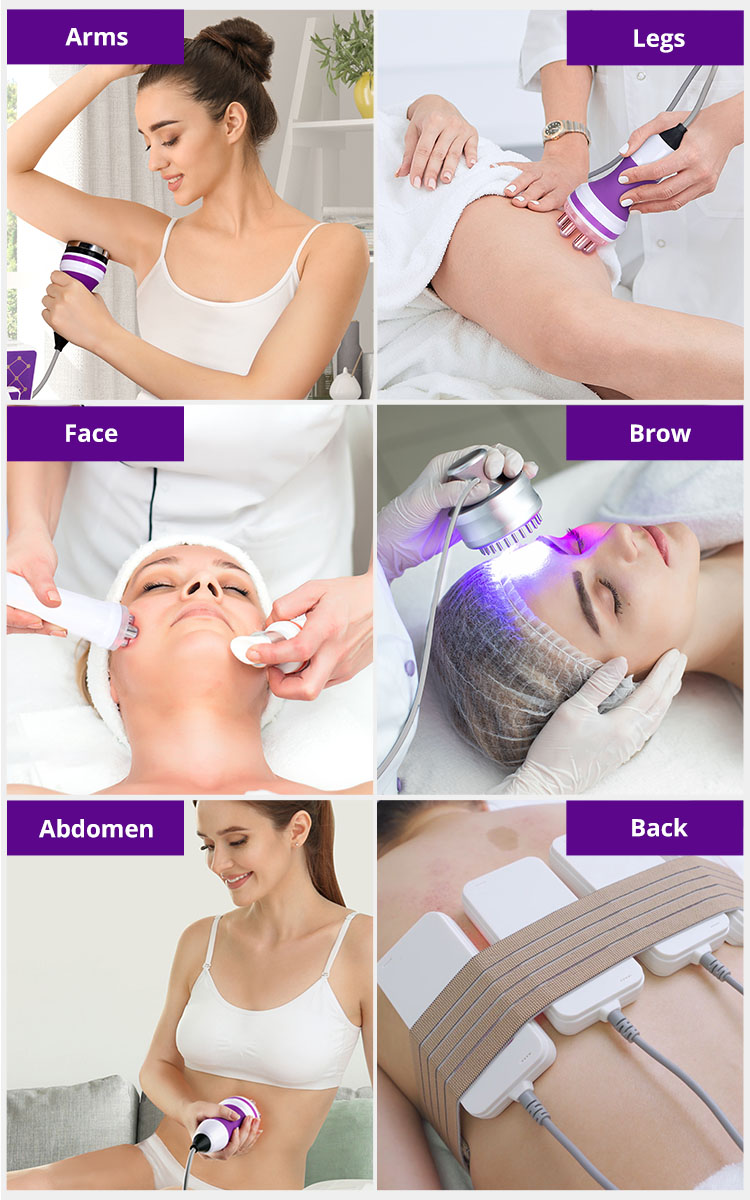 Arms

Legs

Face

Brow

Abdomen

Back